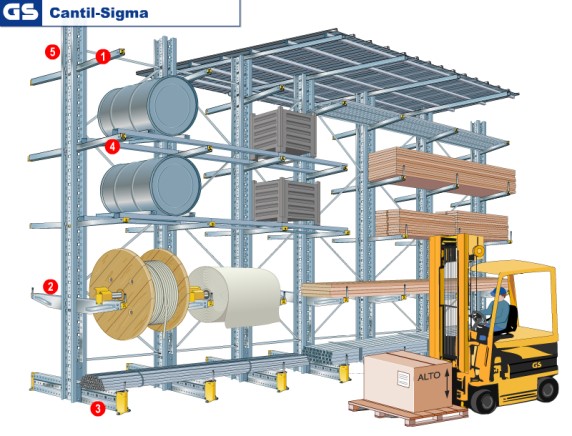 GS Cantil-Sigma

5
1
4
2
3
ALTO
GS